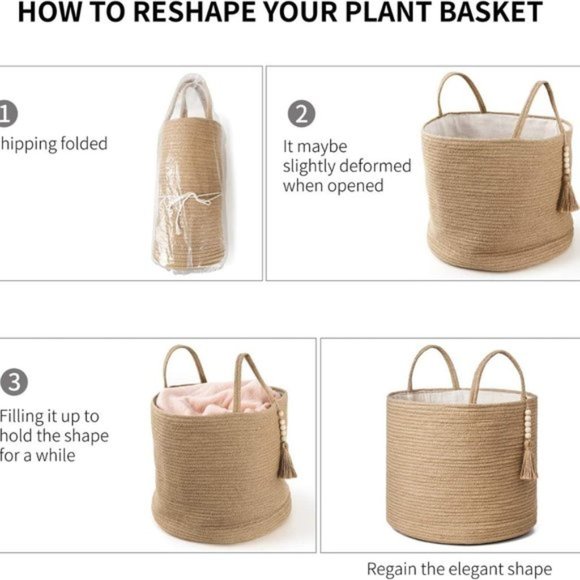 HOW TO RESHAPE YOUR PLANT BASKET

1

hipping folded

2

It maybe slightly deformed when opened

3

Filling it up to hold the shape for a while

Regain the elegant shape